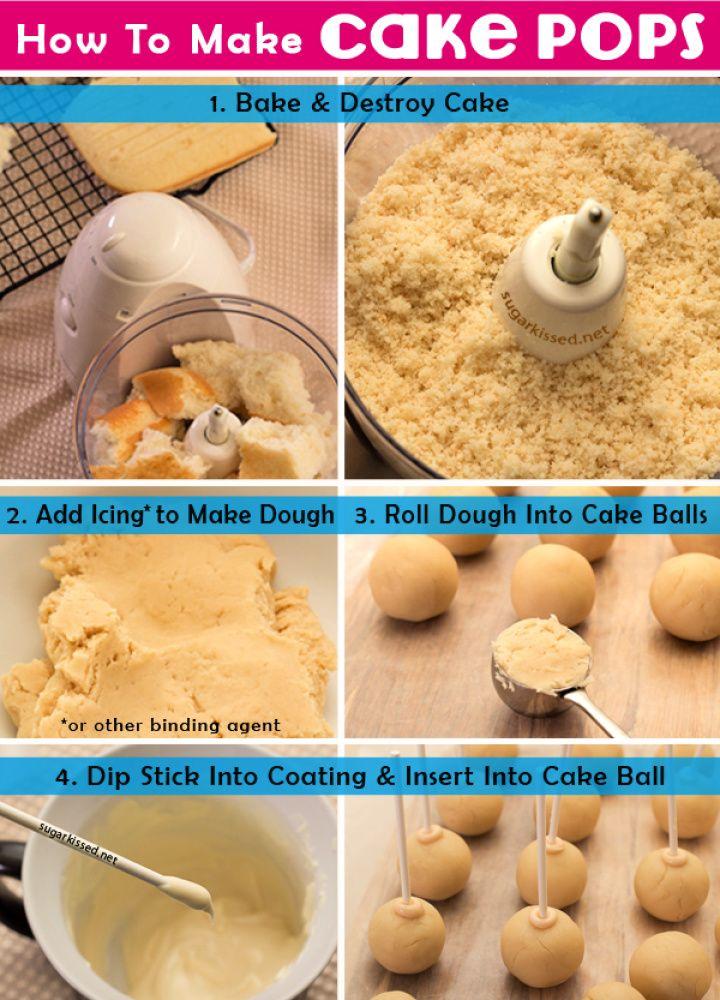 How To Make CAKE POPS

1. Bake & Destroy Cake

sugarkissed.net

2. Add Icing* to Make Dough

*or other binding agent

3. Roll Dough Into Cake Balls

4. Dip Stick Into Coating & Insert Into Cake Ball

sugarkissed.net